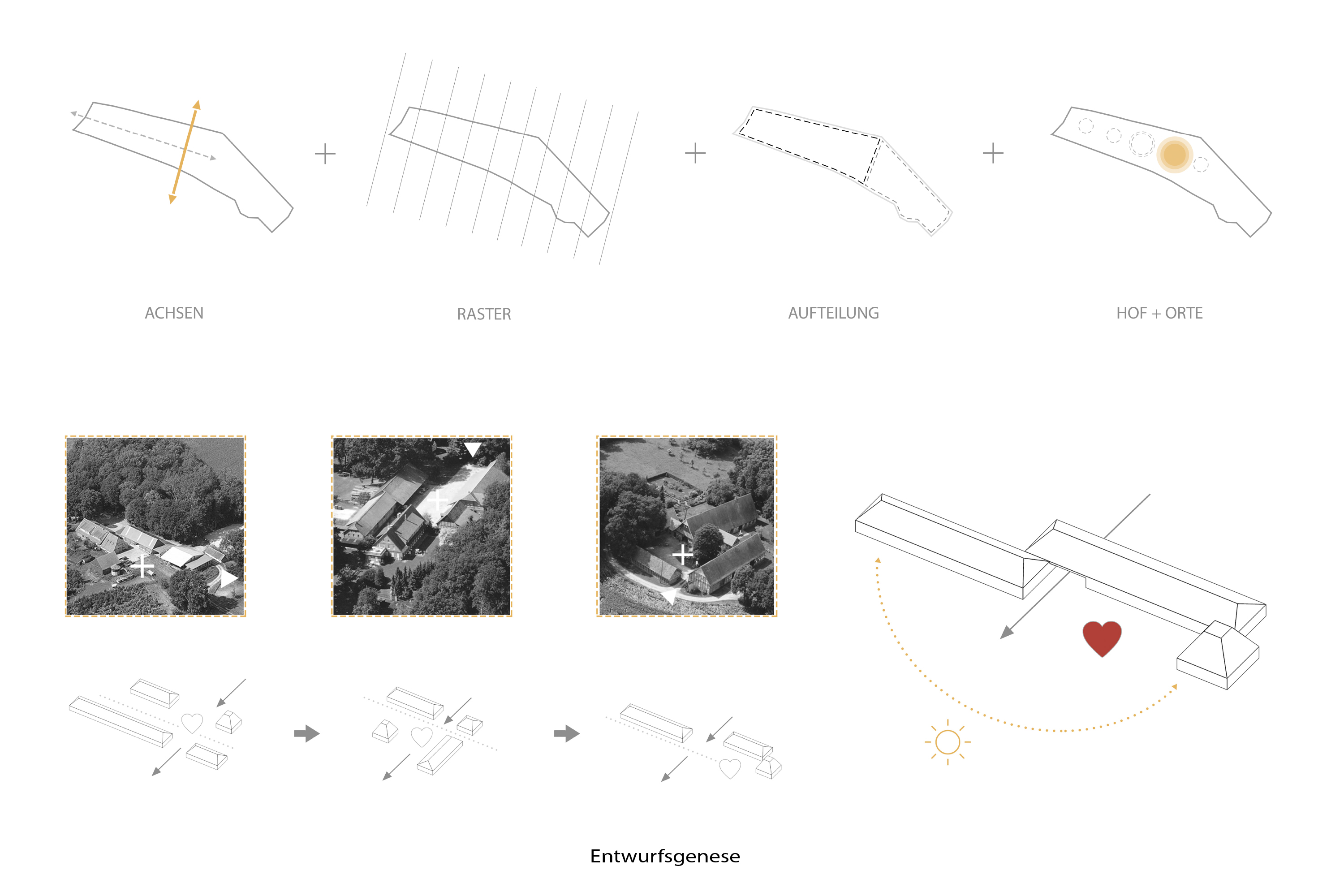 ACHSEN

RASTER

AUFTEILUNG

HOF + ORTE

Entwurfsgenese